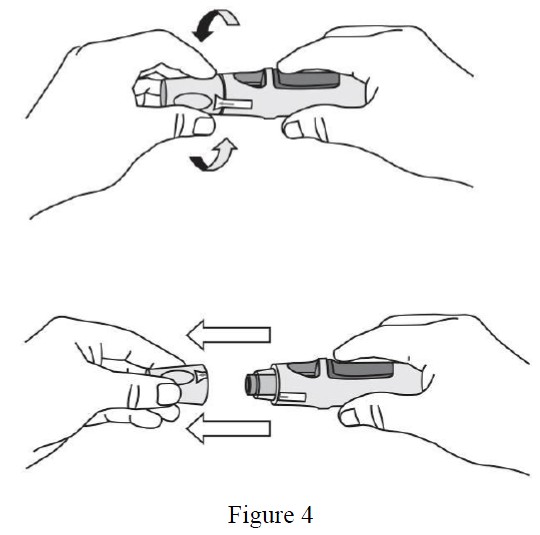 Figure 4